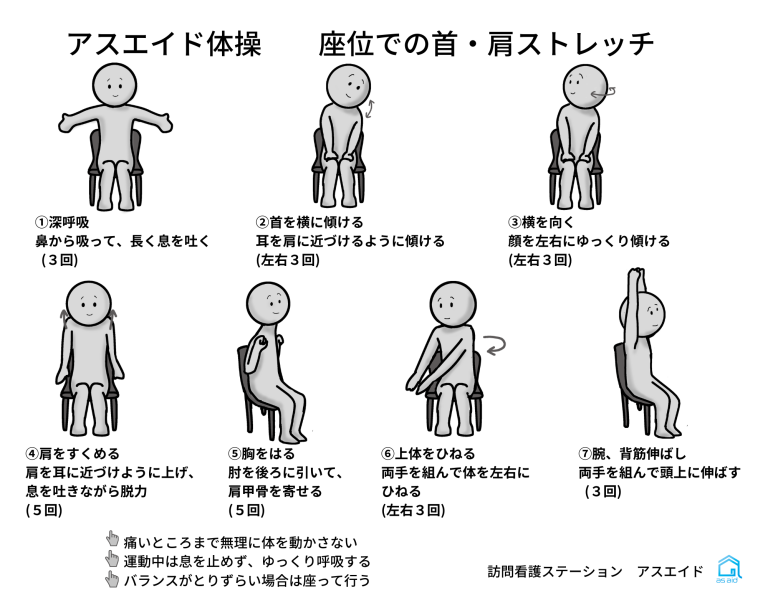 アスエイド体操　　座位での首・肩ストレッチ

①深呼吸
鼻から吸って、長く息を吐く
（３回）

②首を横に傾ける
耳を肩に近づけるように傾ける
(左右３回)

③横を向く
顔を左右にゆっくり傾ける
(左右３回)

④肩をすくめる
肩を耳に近づけように上げ、
息を吐きながら脱力
(５回)

⑤胸をはる
肘を後ろに引いて、
肩甲骨を寄せる
(５回)

⑥上体をひねる
両手を組んで体を左右に
ひねる
(左右３回)

⑦腕、背筋伸ばし
両手を組んで頭上に伸ばす
（３回）

痛いところまで無理に体を動かさない
運動中は息を止めず、ゆっくり呼吸する
バランスがとりずらい場合は座って行う

訪問看護ステーション　アスエイド

as aid